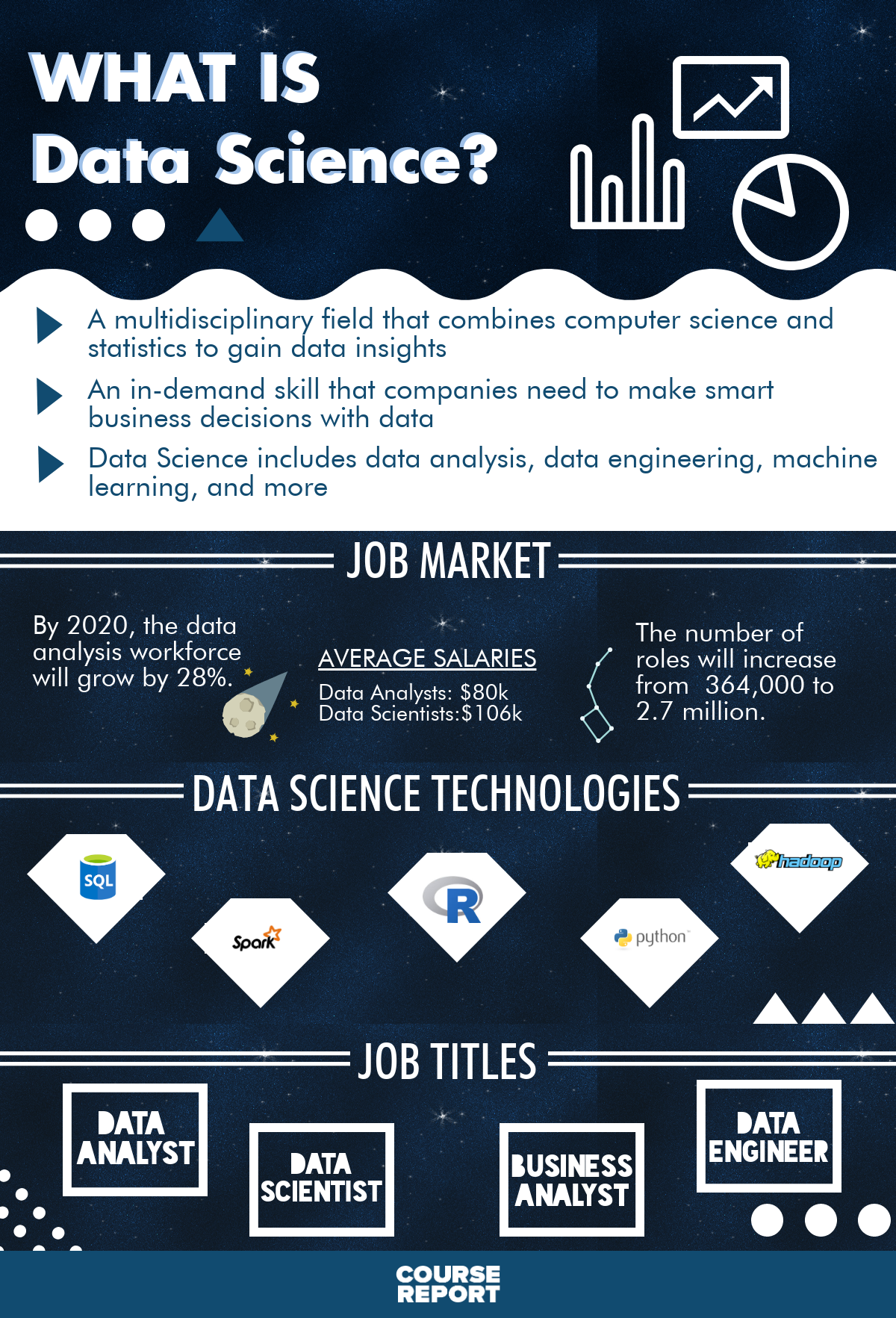 WHAT IS
Data Science?

A multidisciplinary field that combines computer science and statistics to gain data insights

An in-demand skill that companies need to make smart business decisions with data

Data Science includes data analysis, data engineering, machine learning, and more

JOB MARKET

By 2020, the data analysis workforce will grow by 28%.

AVERAGE SALARIES
Data Analysts: $80k
Data Scientists:$106k

The number of roles will increase from 364,000 to 2.7 million.

DATA SCIENCE TECHNOLOGIES

SQL

Spark

R

python

hadoop

JOB TITLES

DATA ANALYST

DATA SCIENTIST

BUSINESS ANALYST

DATA ENGINEER

COURSE REPORT